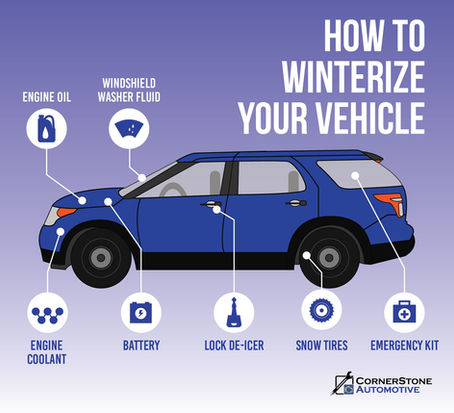 HOW TO WINTERIZE YOUR VEHICLE

ENGINE OIL

WINDSHIELD WASHER FLUID

ENGINE COOLANT

BATTERY

LOCK DE-ICER

SNOW TIRES

EMERGENCY KIT

CORNERSTONE AUTOMOTIVE